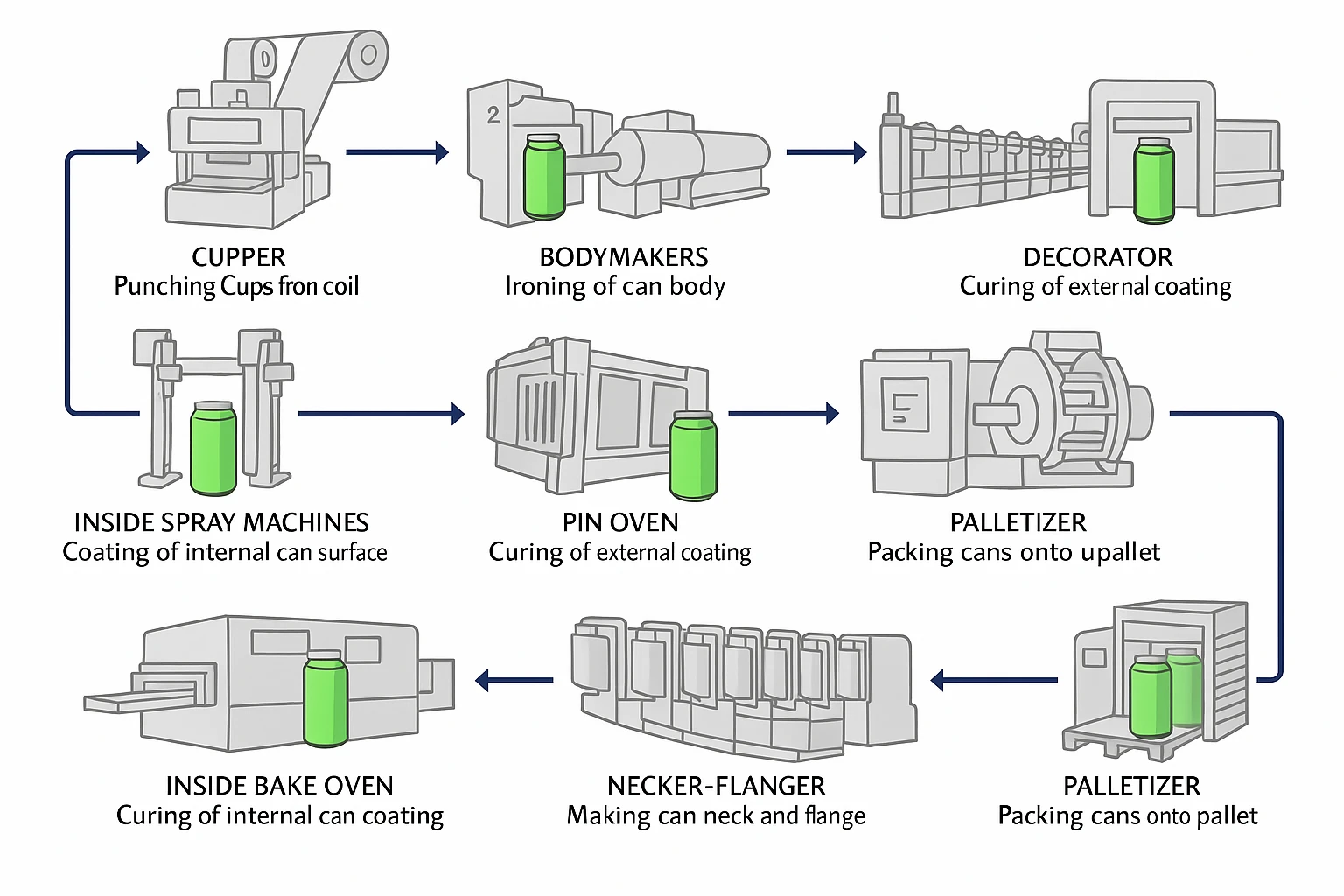 2

CUPPER
Punching Cups fron coil

BODYMAKERS
Ironing of can body

DECORATOR
Curing of external coating

INSIDE SPRAY MACHINES
Coating of internal can surface

PIN OVEN
Curing of external coating

PALLETIZER
Packing cans onto upallet

INSIDE BAKE OVEN
Curing of internal can coating

NECKER-FLANGER
Making can neck and flange

PALLETIZER
Packing cans onto pallet